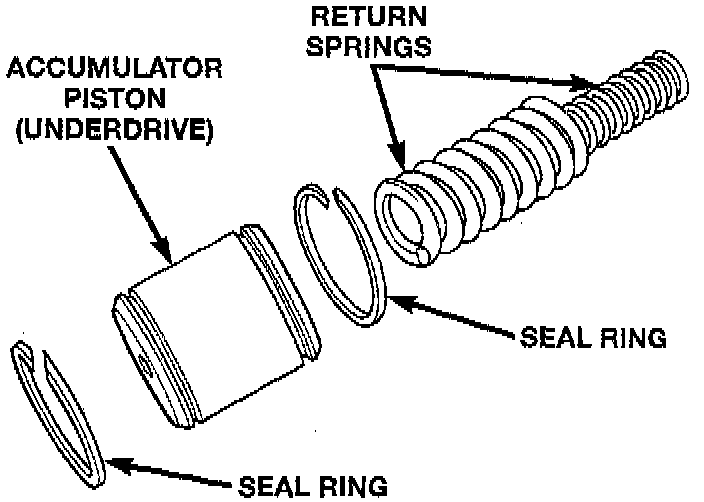 RETURN SPRINGS

ACCUMULATOR PISTON (UNDERDRIVE)

SEAL RING

SEAL RING