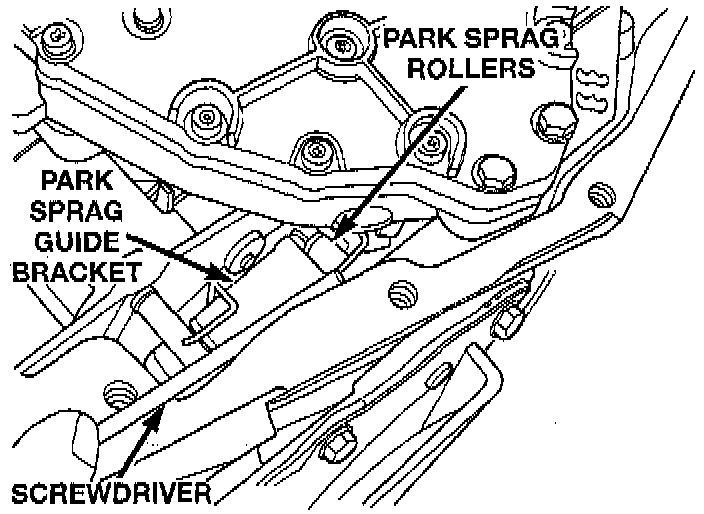 PARK SPRAG ROLLERS

PARK SPRAG GUIDE BRACKET

SCREWDRIVER