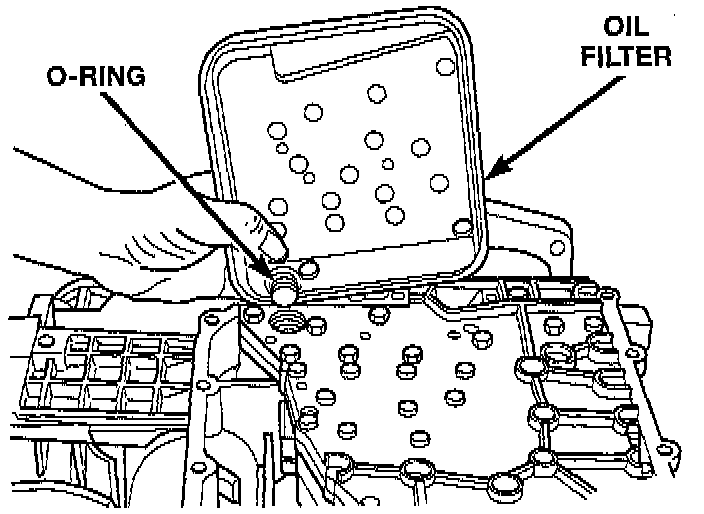 O-RING

OIL
FILTER