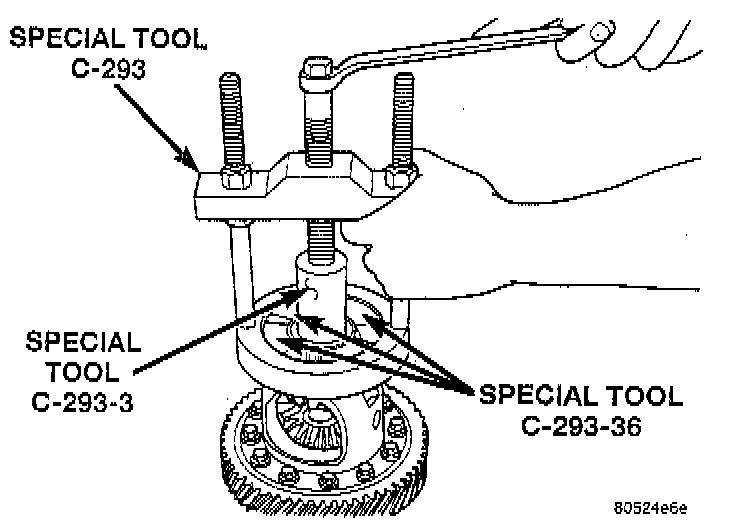 SPECIAL TOOL C-293

SPECIAL TOOL C-293-3

SPECIAL TOOL C-293-36

80524e6e