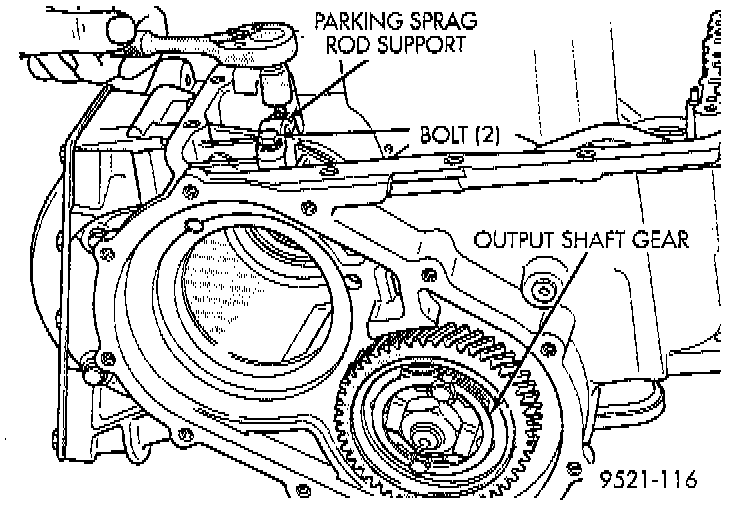 PARKING SPRAG ROD SUPPORT

BOLT (2)

OUTPUT SHAFT GEAR

9521-116