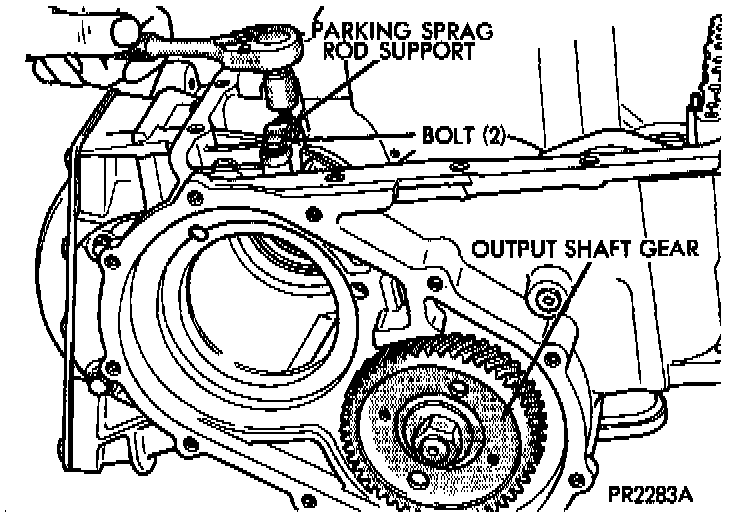 PARKING SPRAG ROD SUPPORT

BOLT (2)

OUTPUT SHAFT GEAR

PR2283A