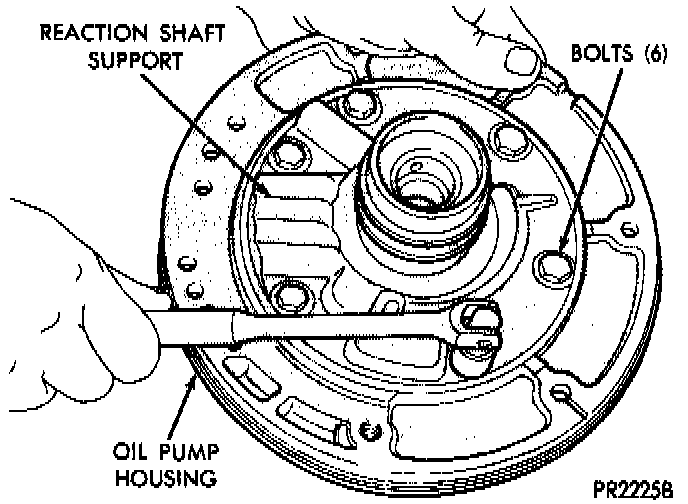 REACTION SHAFT SUPPORT

BOLTS (6)

OIL PUMP HOUSING

PR2225B