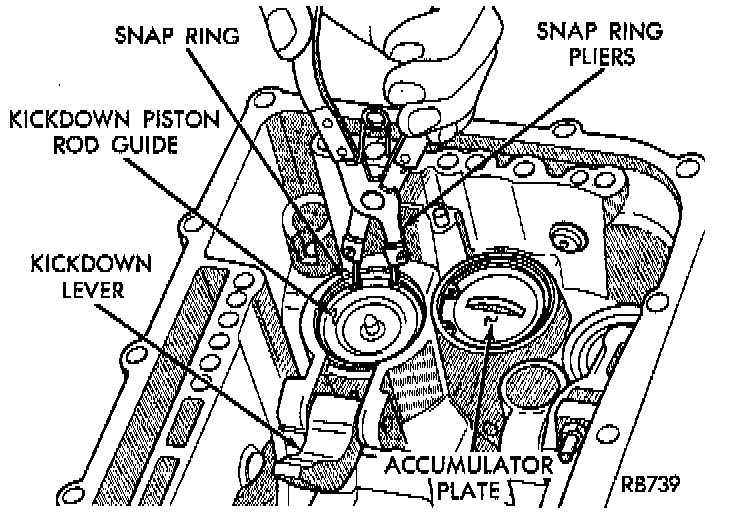 SNAP RING

SNAP RING PLIERS

KICKDOWN PISTON ROD GUIDE

KICKDOWN LEVER

ACCUMULATOR PLATE

RB739