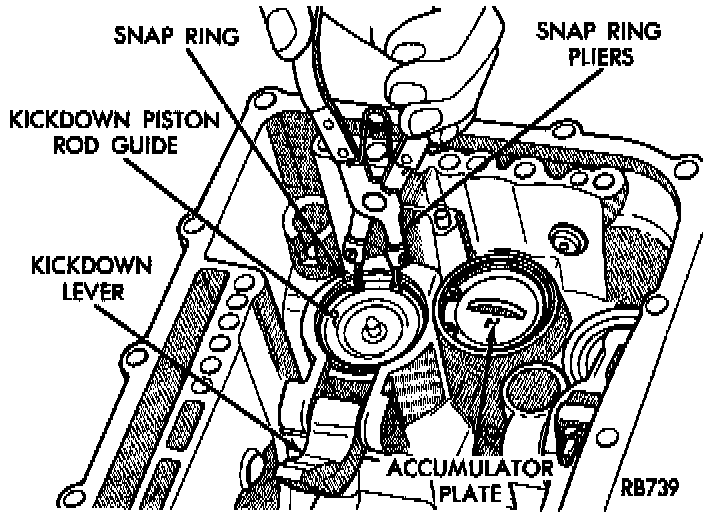 SNAP RING
SNAP RING PLIERS
KICKDOWN PISTON ROD GUIDE
KICKDOWN LEVER
ACCUMULATOR PLATE
RB739