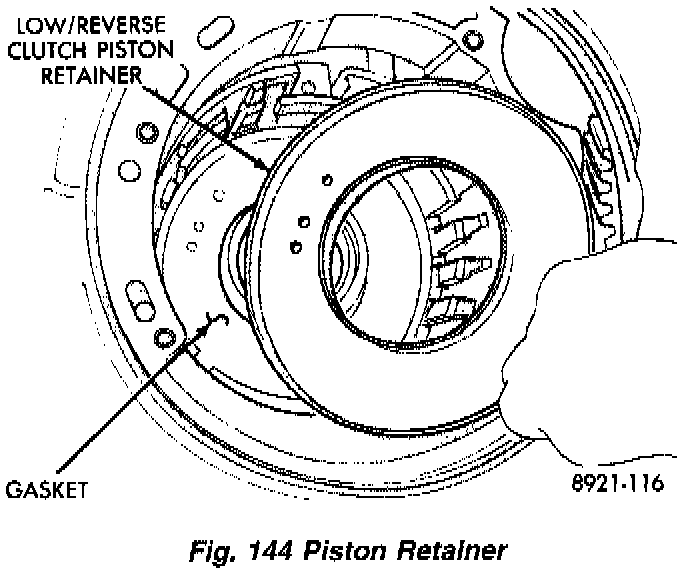 LOW/REVERSE CLUTCH PISTON RETAINER

GASKET

8921-116

Fig. 144 Piston Retainer