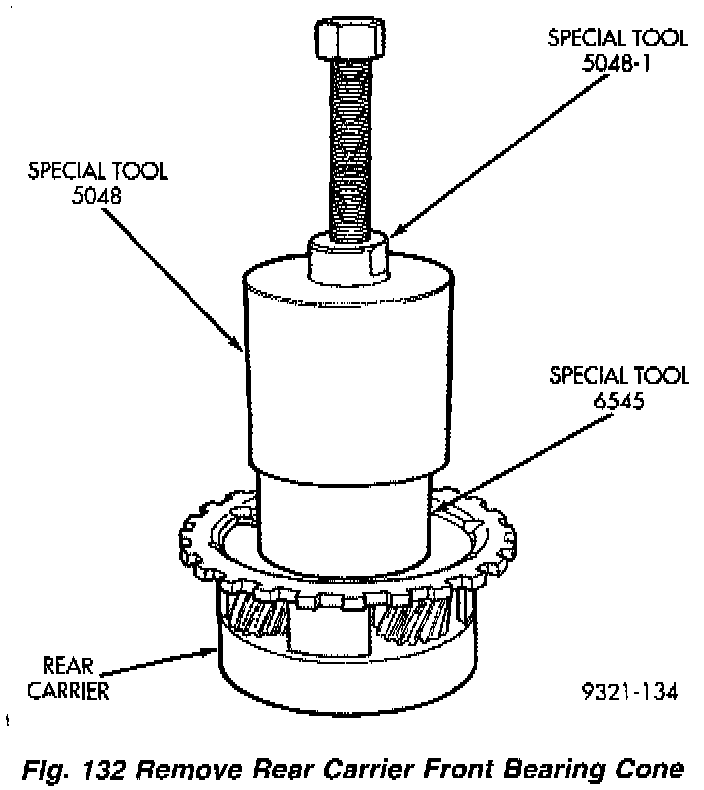 SPECIAL TOOL
5048-1

SPECIAL TOOL
5048

SPECIAL TOOL
6545

REAR
CARRIER

9321-134

Fig. 132 Remove Rear Carrier Front Bearing Cone