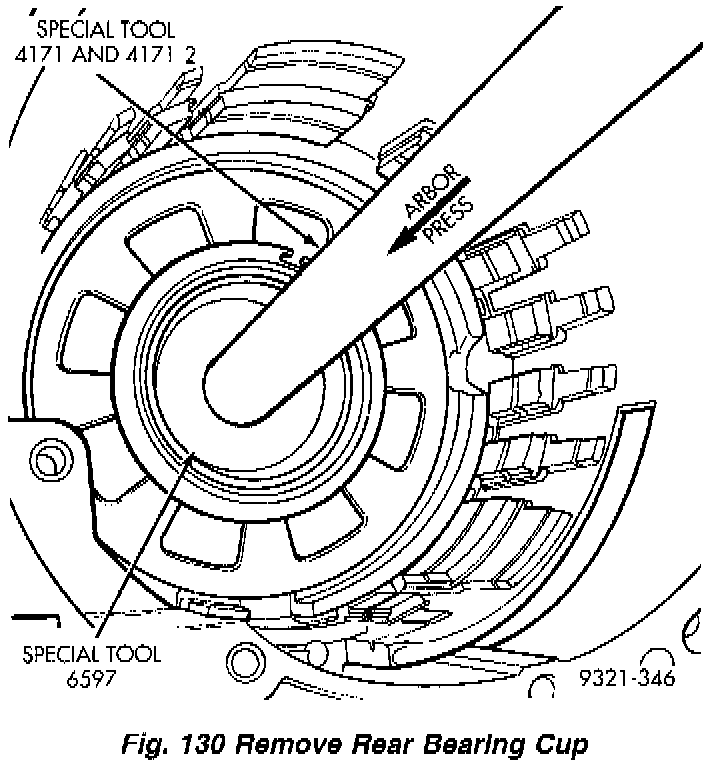 SPECIAL TOOL
4171 AND 4171 2

ARBOR
PRESS

SPECIAL TOOL
6597

9321-346

Fig. 130 Remove Rear Bearing Cup