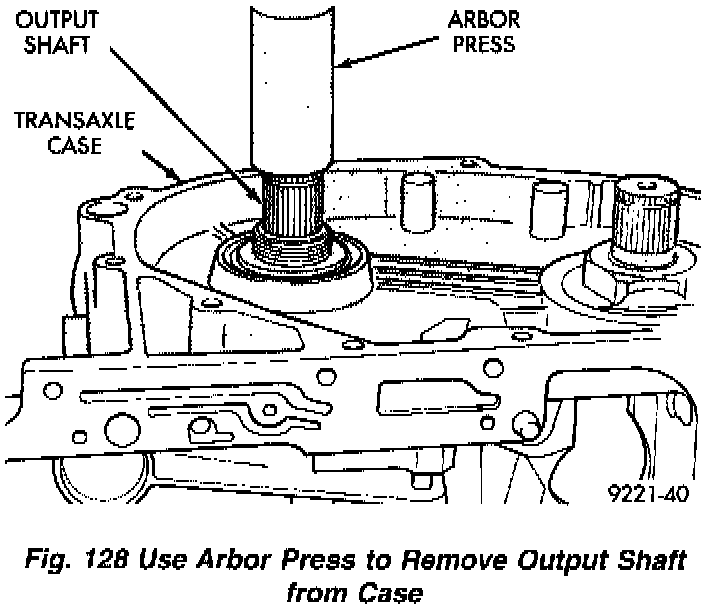 OUTPUT SHAFT

ARBOR PRESS

TRANSAXLE CASE

9221-40

Fig. 128 Use Arbor Press to Remove Output Shaft from Case