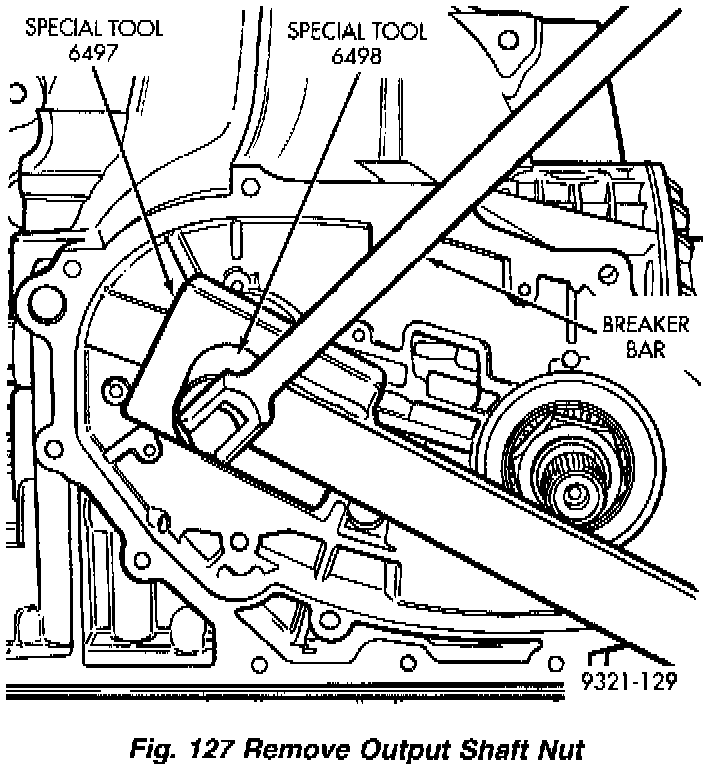 SPECIAL TOOL
6497

SPECIAL TOOL
6498

BREAKER
BAR

9321-129

Fig. 127 Remove Output Shaft Nut