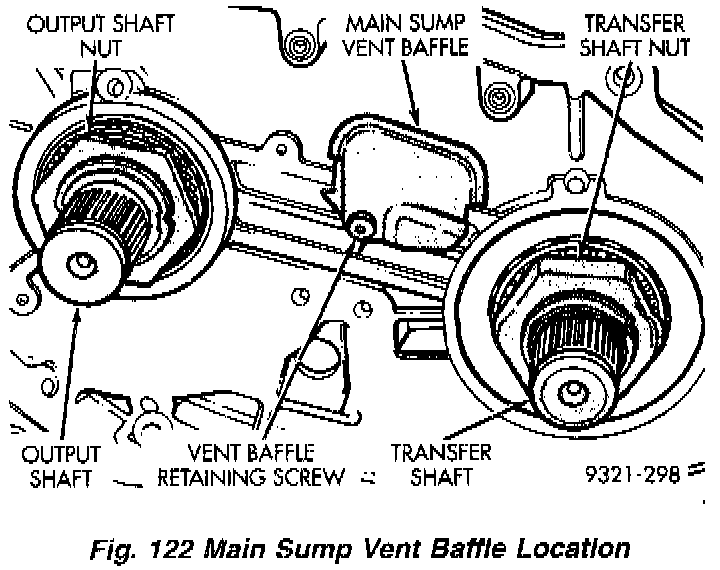 OUTPUT SHAFT NUT

MAIN SUMP VENT BAFFLE

TRANSFER SHAFT NUT

OUTPUT SHAFT

VENT BAFFLE RETAINING SCREW

TRANSFER SHAFT

9321-298

Fig. 122 Main Sump Vent Baffle Location