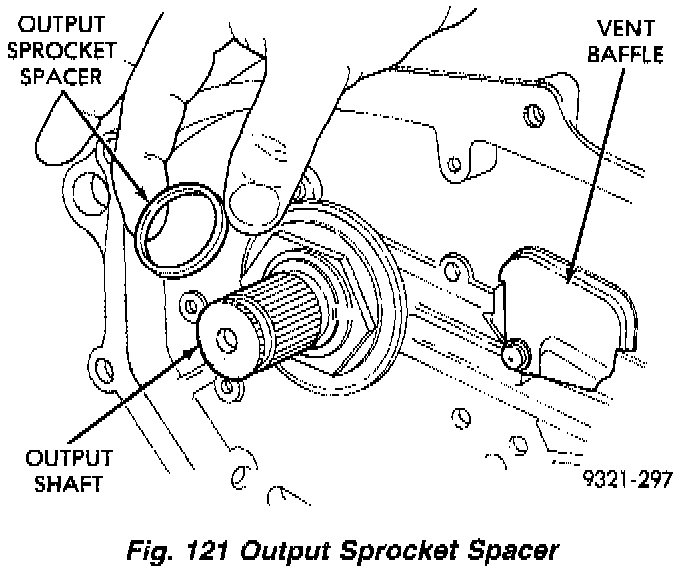 OUTPUT SPROCKET SPACER

VENT BAFFLE

OUTPUT SHAFT

9321-297

Fig. 121 Output Sprocket Spacer