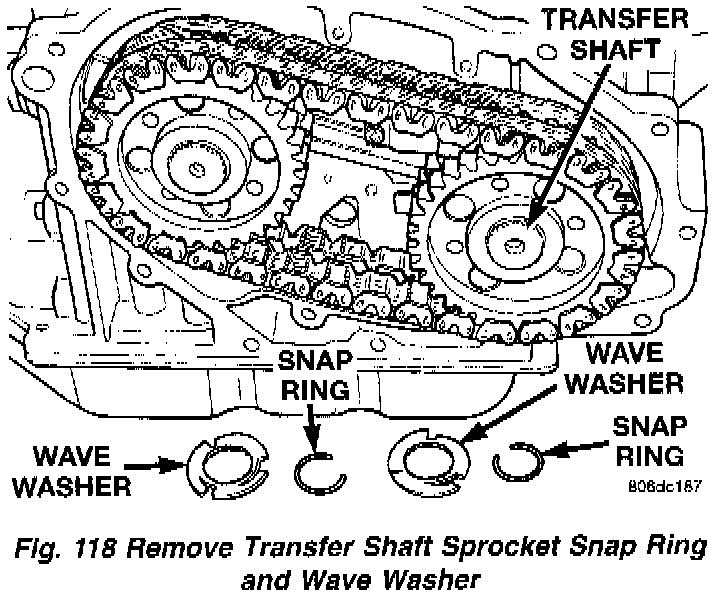 TRANSFER SHAFT

SNAP RING

WAVE WASHER

WAVE WASHER

SNAP RING

808dc187

Fig. 118 Remove Transfer Shaft Sprocket Snap Ring and Wave Washer