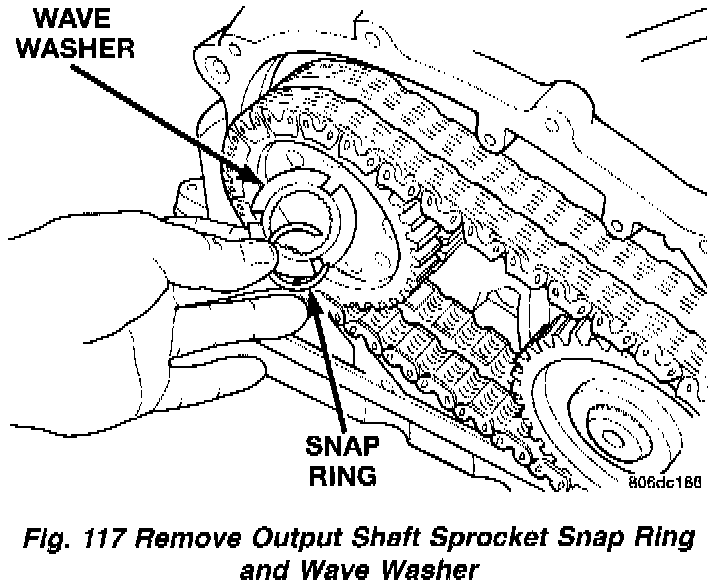 WAVE WASHER

SNAP RING

806dc186

Fig. 117 Remove Output Shaft Sprocket Snap Ring and Wave Washer