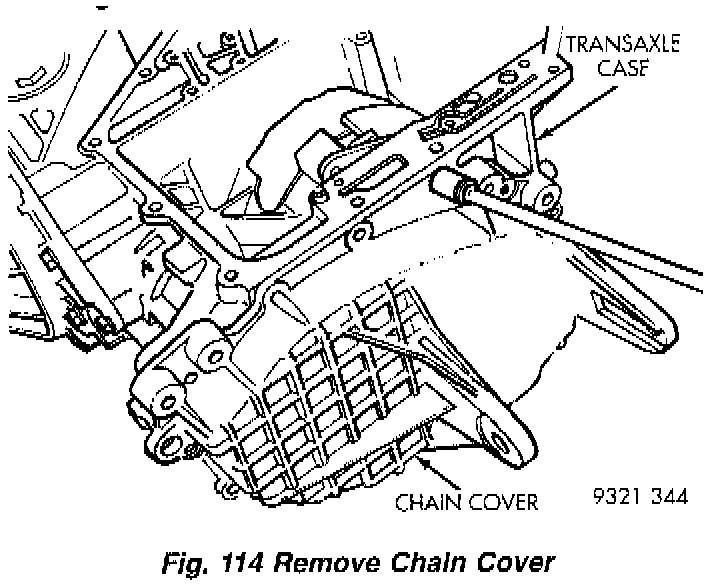 TRANSAXLE CASE

CHAIN COVER

9321 344

Fig. 114 Remove Chain Cover