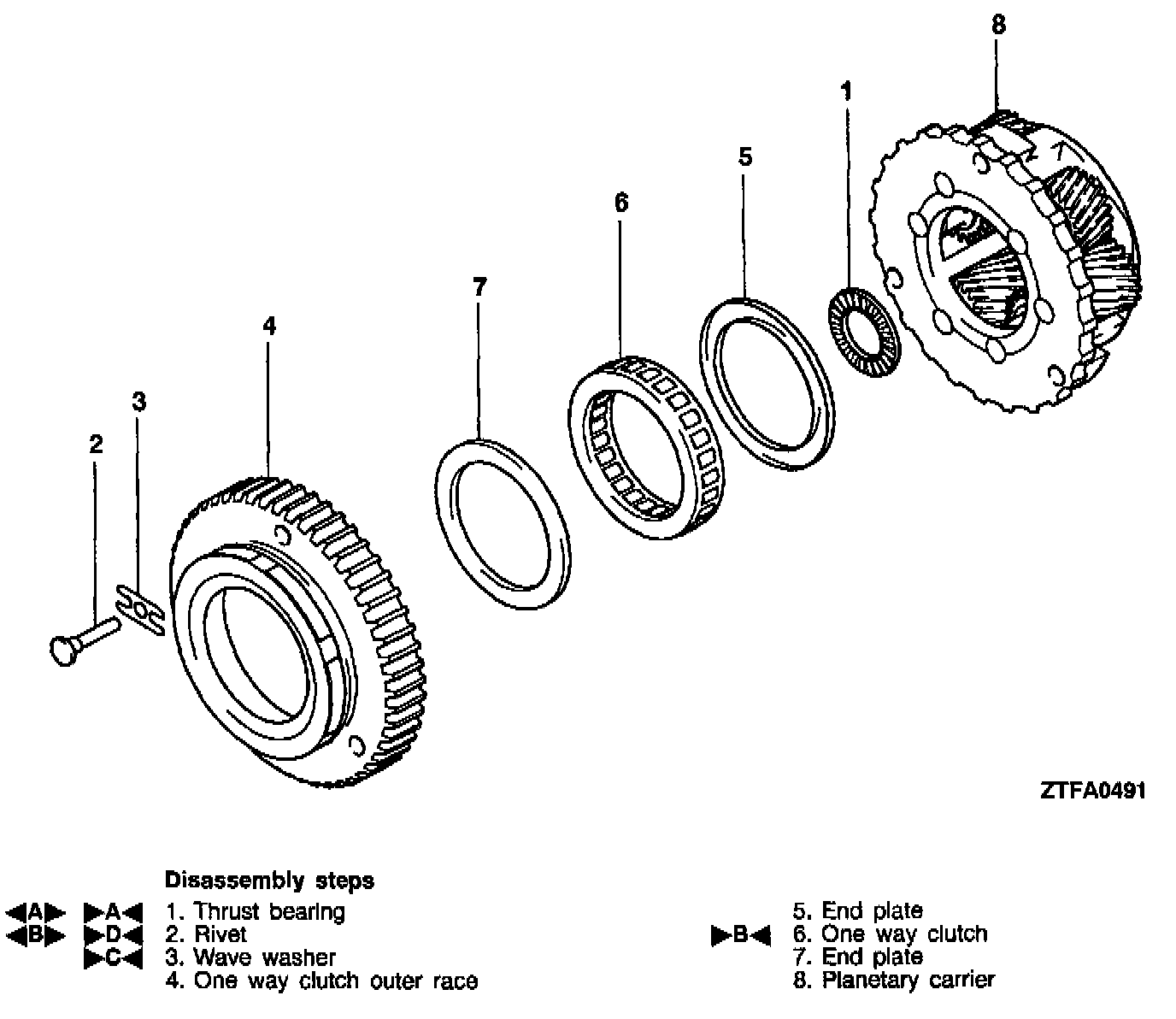 8
1
5
6
7
4
3
2

ZTFA0491

Disassembly steps

◀A▶ ▶A◀ 1. Thrust bearing
◀B▶ ▶D◀ 2. Rivet
▶C◀ 3. Wave washer
4. One way clutch outer race

5. End plate
▶B◀ 6. One way clutch
7. End plate
8. Planetary carrier