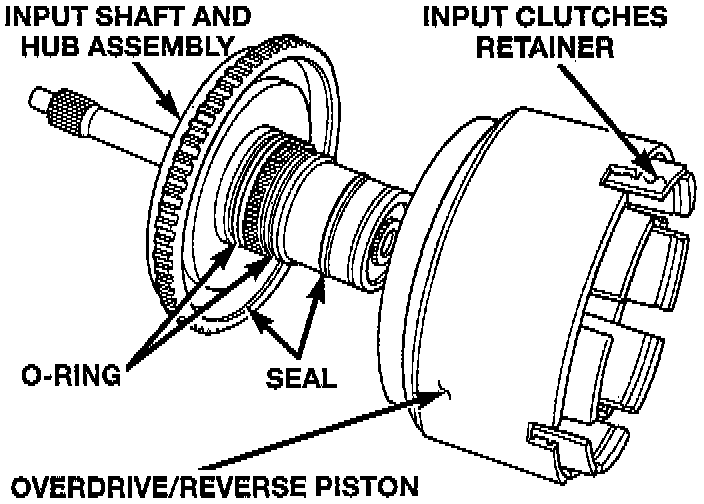 INPUT SHAFT AND HUB ASSEMBLY

INPUT CLUTCHES RETAINER

O-RING

SEAL

OVERDRIVE/REVERSE PISTON