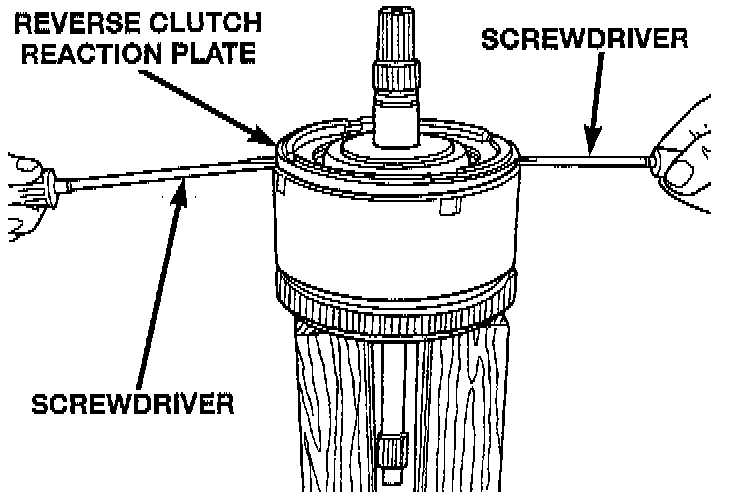 REVERSE CLUTCH REACTION PLATE

SCREWDRIVER

SCREWDRIVER