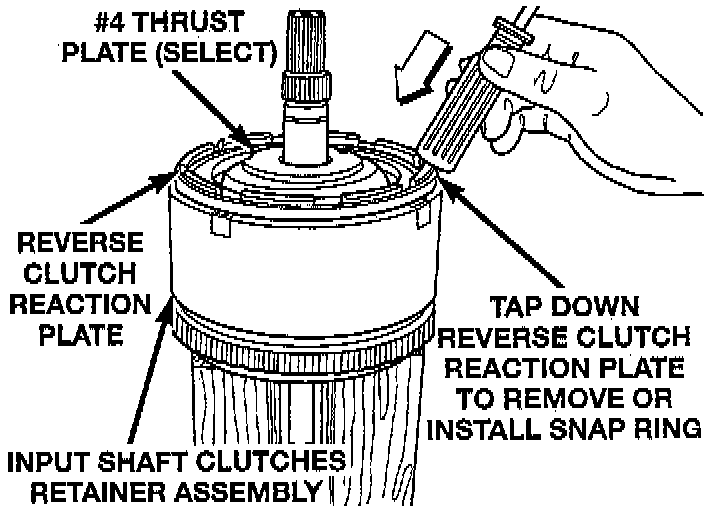 #4 THRUST PLATE (SELECT)

REVERSE CLUTCH REACTION PLATE

TAP DOWN REVERSE CLUTCH REACTION PLATE TO REMOVE OR INSTALL SNAP RING

INPUT SHAFT CLUTCHES RETAINER ASSEMBLY