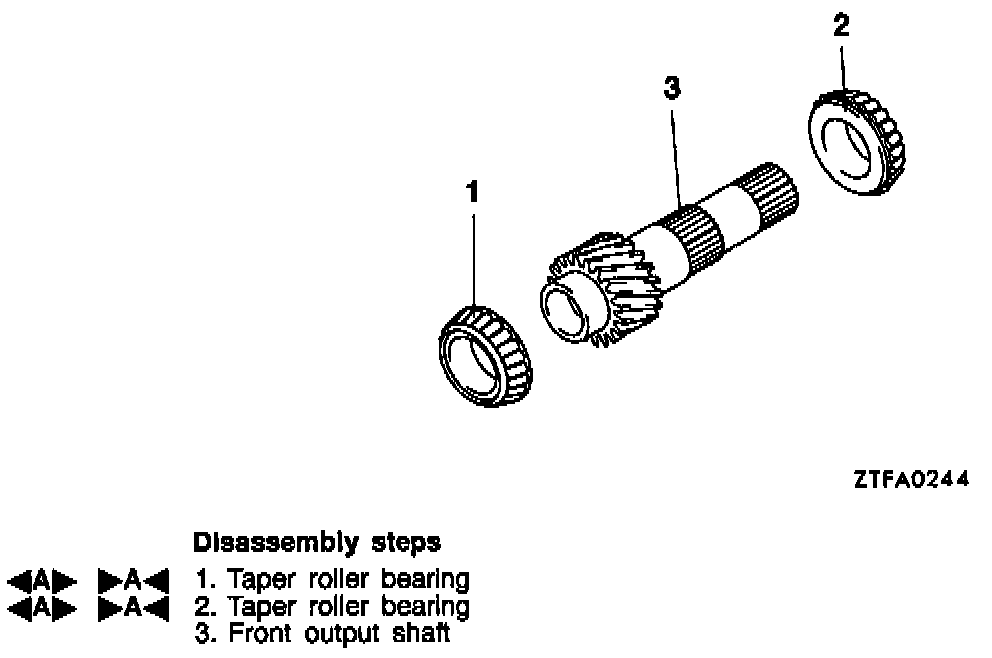 2

3

1

ZTFA0244

Disassembly steps

◀A▶ ▶A◀ 1. Taper roller bearing
◀A▶ ▶A◀ 2. Taper roller bearing
3. Front output shaft