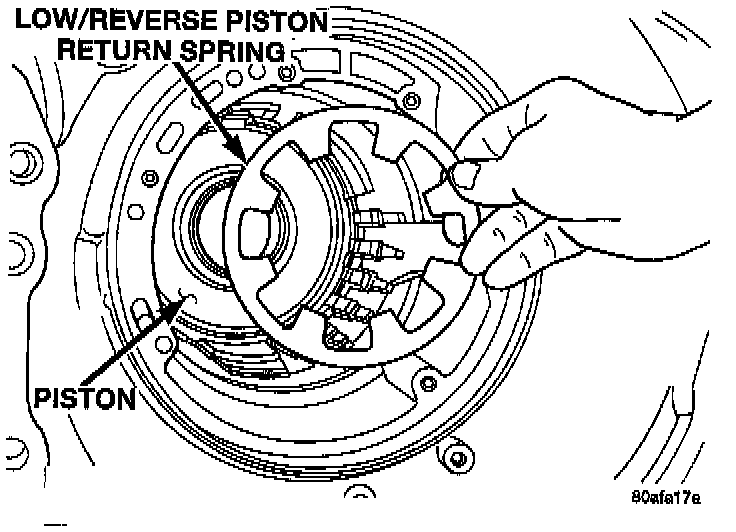 LOW/REVERSE PISTON
RETURN SPRING

PISTON

80afa17e