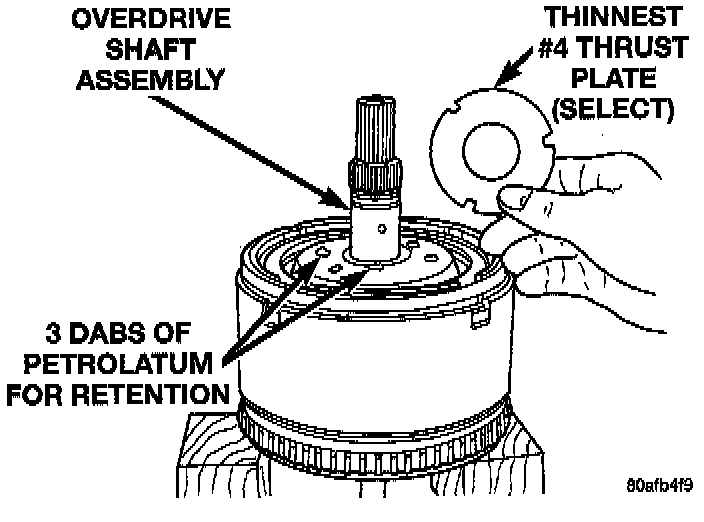 OVERDRIVE SHAFT ASSEMBLY

THINNEST #4 THRUST PLATE (SELECT)

3 DABS OF PETROLATUM FOR RETENTION

80afb4f9