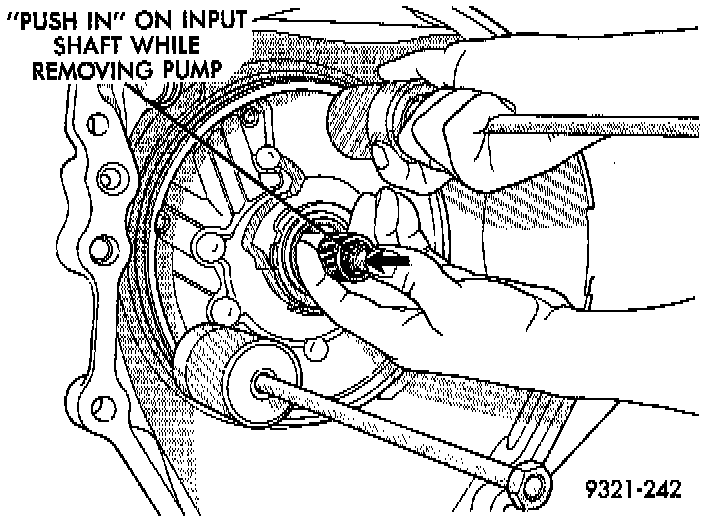 "PUSH IN" ON INPUT SHAFT WHILE REMOVING PUMP

9321-242