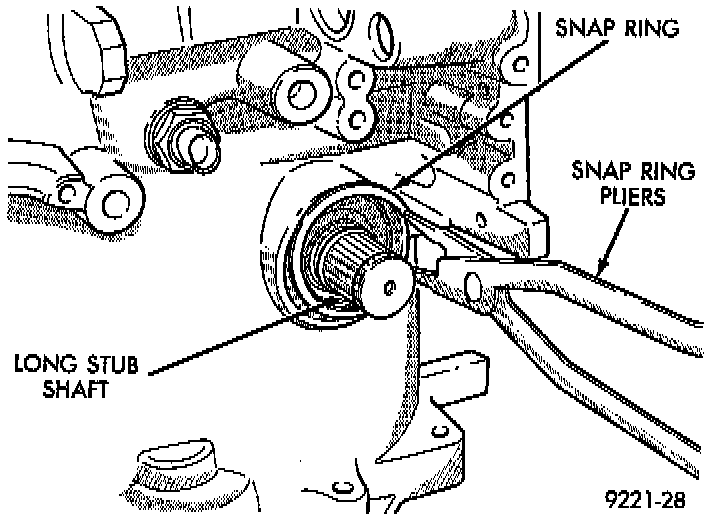 SNAP RING

SNAP RING PLIERS

LONG STUB SHAFT

9221-28