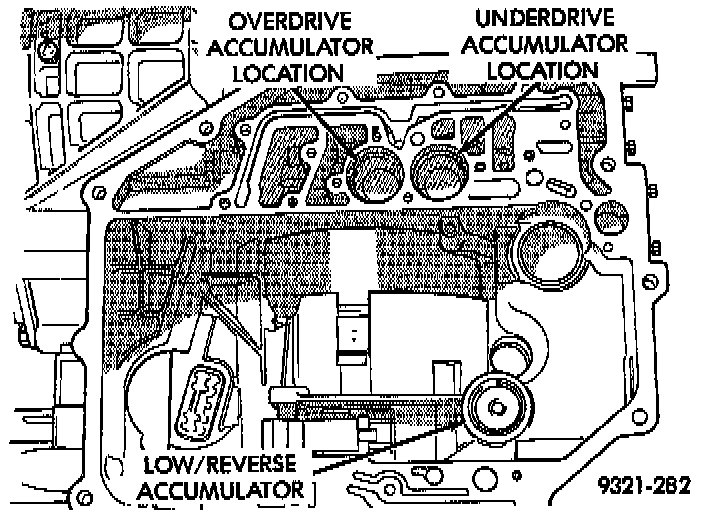 OVERDRIVE ACCUMULATOR LOCATION

UNDERDRIVE ACCUMULATOR LOCATION

LOW/REVERSE ACCUMULATOR

9321-282