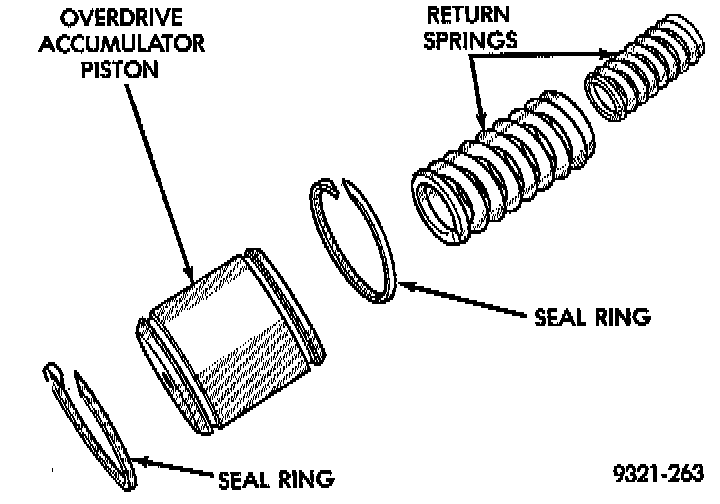 OVERDRIVE ACCUMULATOR PISTON

RETURN SPRINGS

SEAL RING

SEAL RING

9321-263