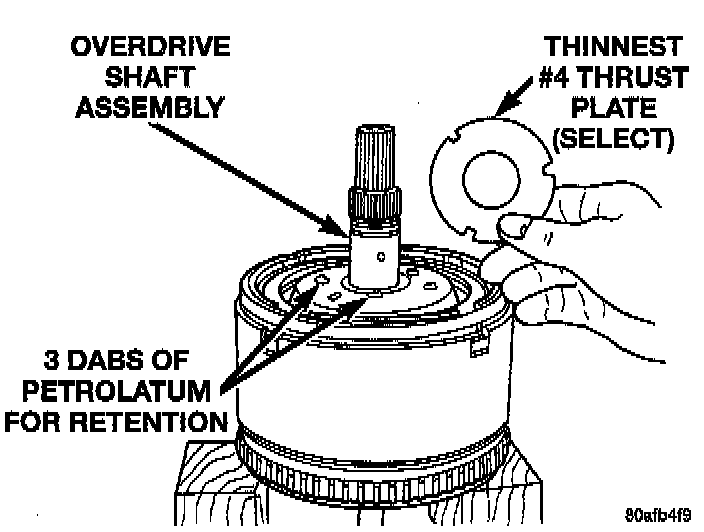 OVERDRIVE SHAFT ASSEMBLY

THINNEST #4 THRUST PLATE (SELECT)

3 DABS OF PETROLATUM FOR RETENTION

80afb4f9