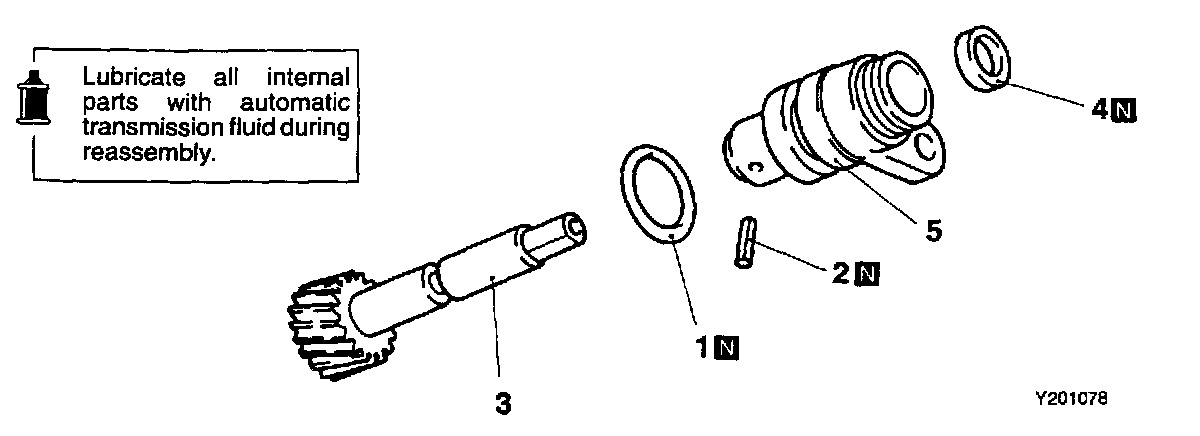 Lubricate all internal parts with automatic transmission fluid during reassembly.

4 N

5

2 N

1 N

3

Y201078