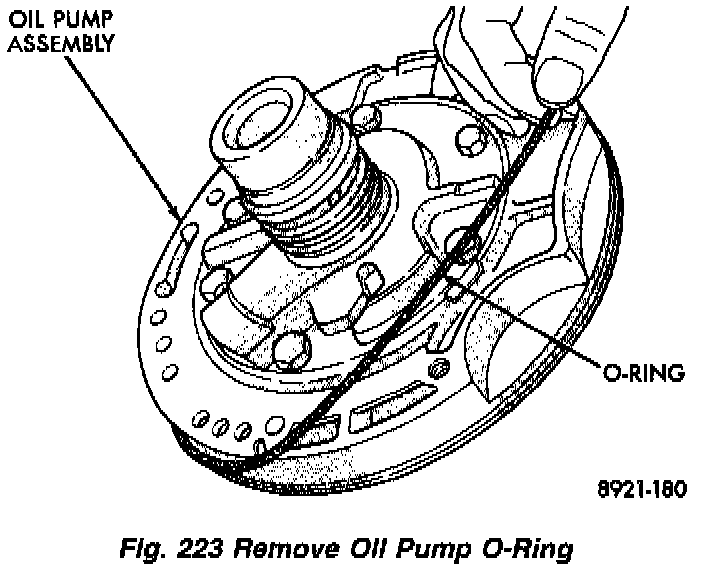 OIL PUMP ASSEMBLY

O-RING

8921-180

Fig. 223 Remove Oil Pump O-Ring