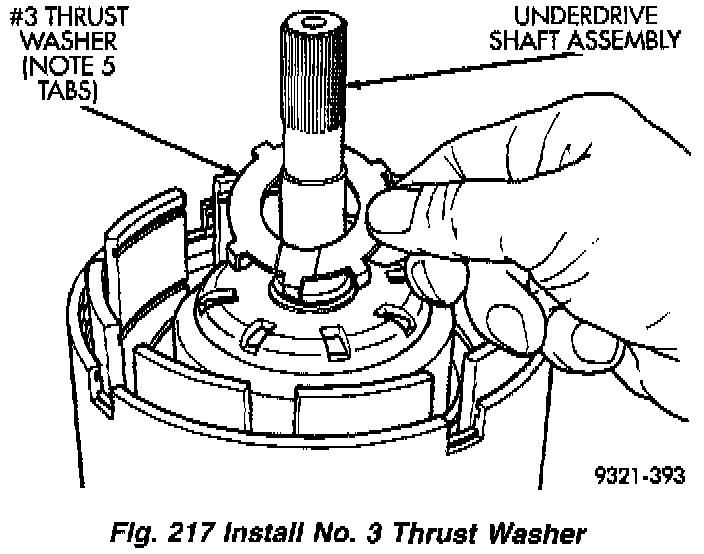 #3 THRUST WASHER (NOTE 5 TABS)

UNDERDRIVE SHAFT ASSEMBLY

9321-393

Fig. 217 Install No. 3 Thrust Washer