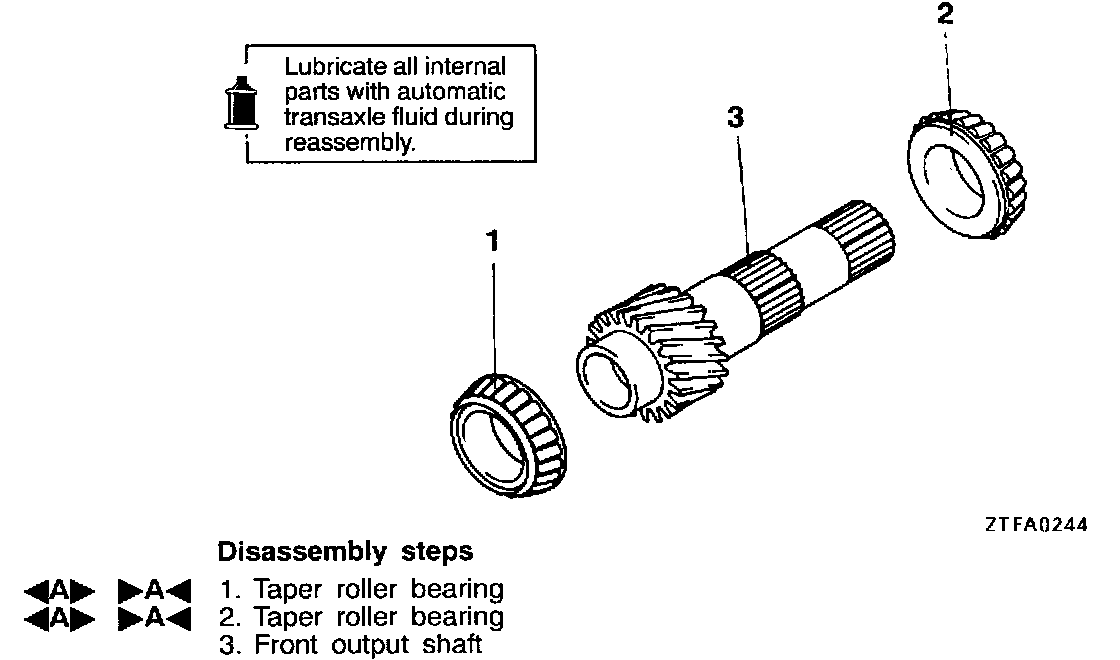 Lubricate all internal parts with automatic transaxle fluid during reassembly.

2

3

1

ZTFA0244

Disassembly steps

◀A▶ ▶A◀ 1. Taper roller bearing
◀A▶ ▶A◀ 2. Taper roller bearing
3. Front output shaft