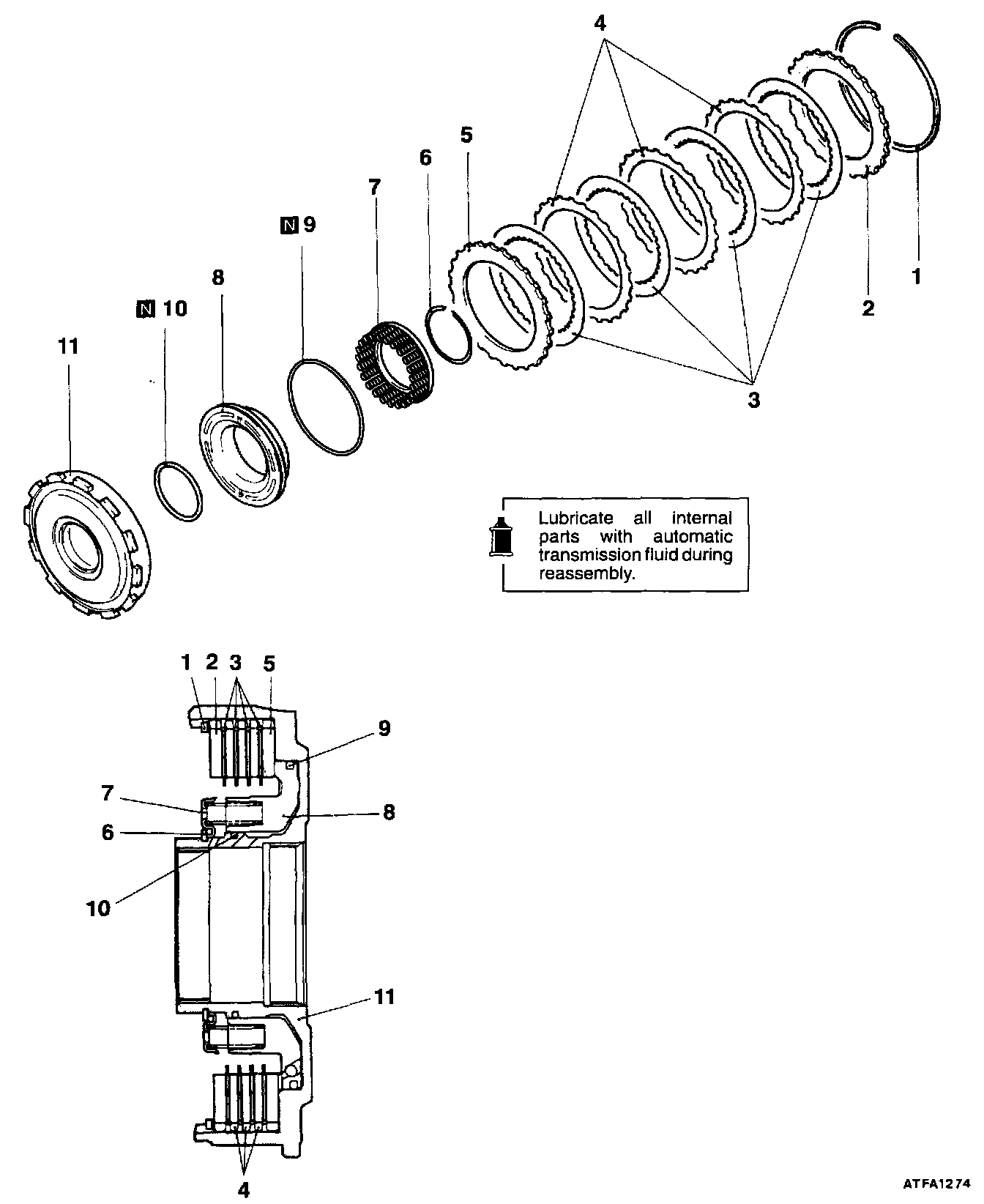 4

5

6

7

N 9

8

N 10

11

1

2

3

Lubricate all internal parts with automatic transmission fluid during reassembly.

1 2 3 5

9

7

8

6

10

11

4

ATFA1274