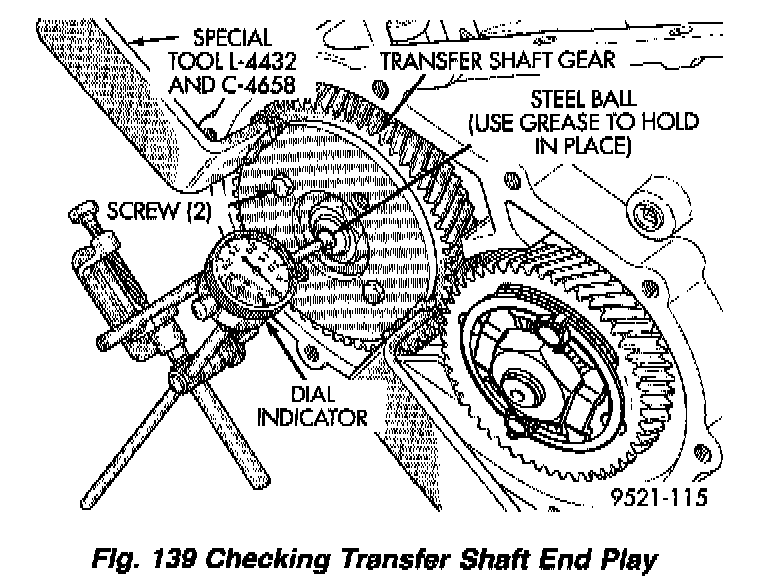 SPECIAL TOOL L-4432 AND C-4658

TRANSFER SHAFT GEAR

STEEL BALL (USE GREASE TO HOLD IN PLACE)

SCREW (2)

DIAL INDICATOR

9521-115

Fig. 139 Checking Transfer Shaft End Play