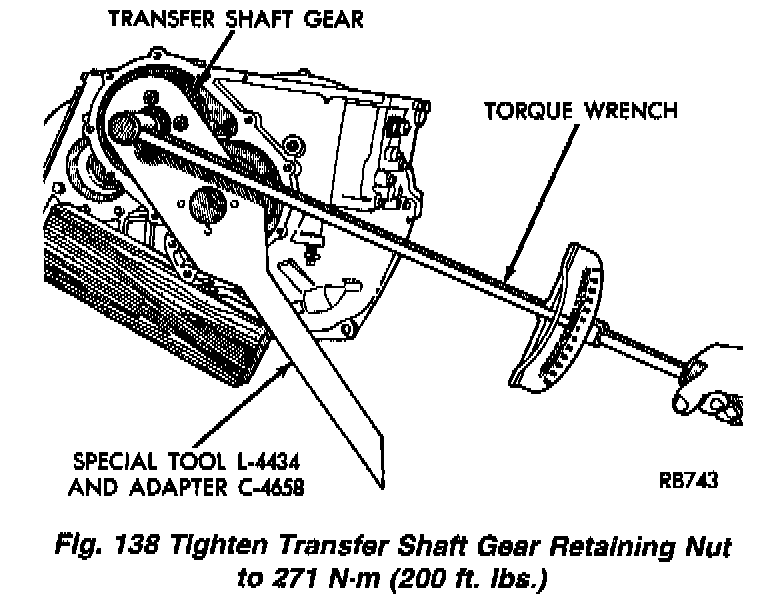 TRANSFER SHAFT GEAR

TORQUE WRENCH

SPECIAL TOOL L-4434 AND ADAPTER C-4658

RB743

Fig. 138 Tighten Transfer Shaft Gear Retaining Nut to 271 N·m (200 ft. lbs.)