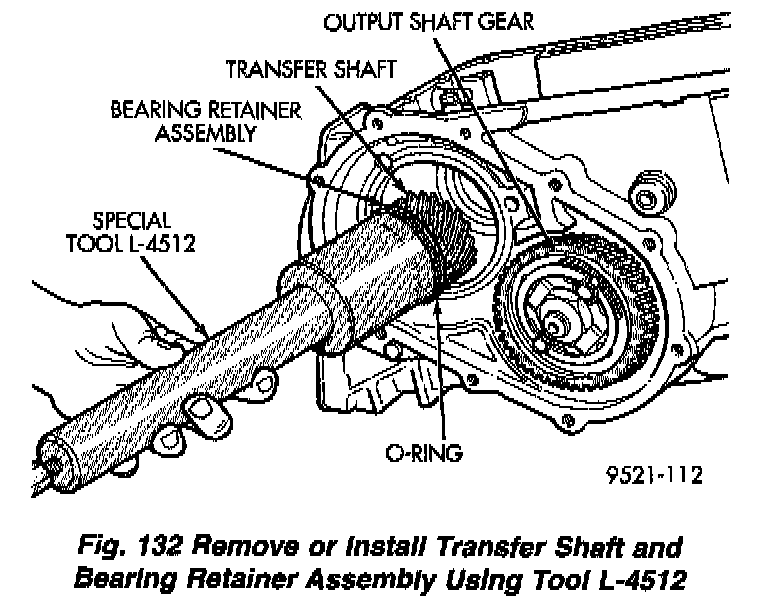 OUTPUT SHAFT GEAR
TRANSFER SHAFT
BEARING RETAINER ASSEMBLY
SPECIAL TOOL L-4512
O-RING
9521-112

Fig. 132 Remove or Install Transfer Shaft and Bearing Retainer Assembly Using Tool L-4512