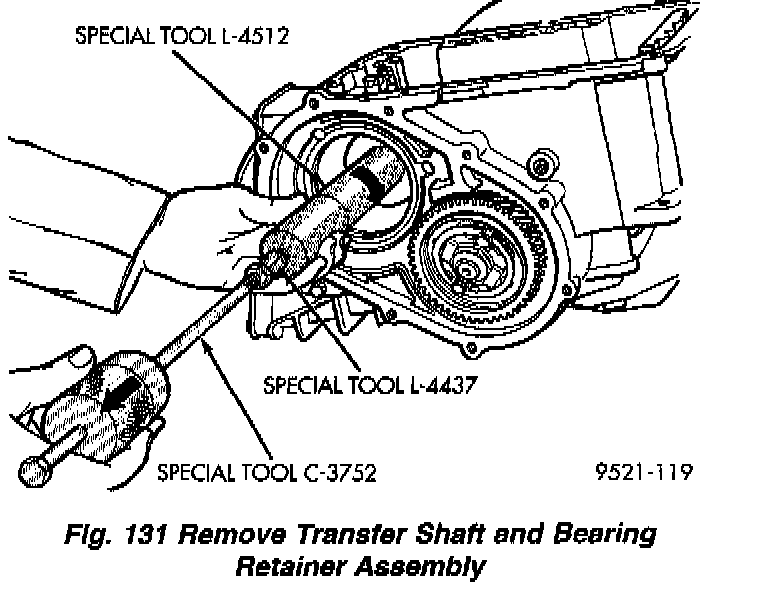 SPECIAL TOOL L-4512

SPECIAL TOOL L-4437

SPECIAL TOOL C-3752

9521-119

Fig. 131 Remove Transfer Shaft and Bearing Retainer Assembly