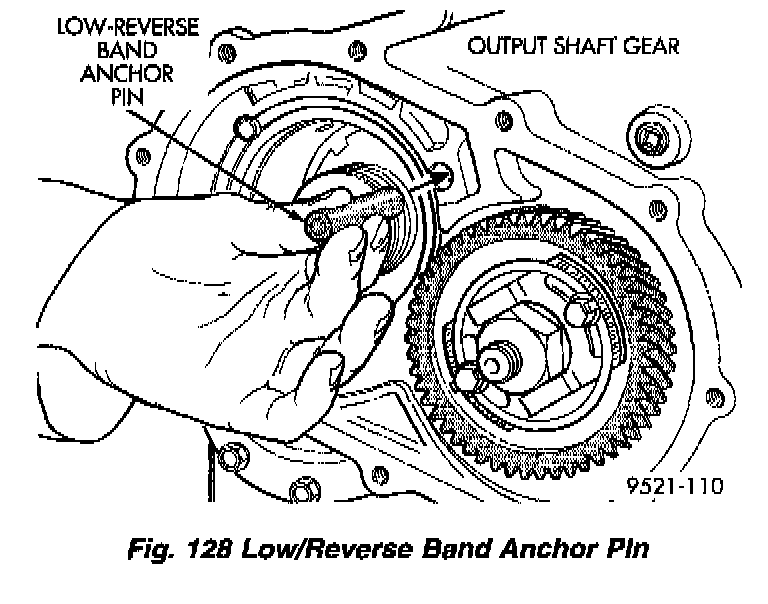 LOW-REVERSE BAND ANCHOR PIN

OUTPUT SHAFT GEAR

9521-110

Fig. 128 Low/Reverse Band Anchor Pin