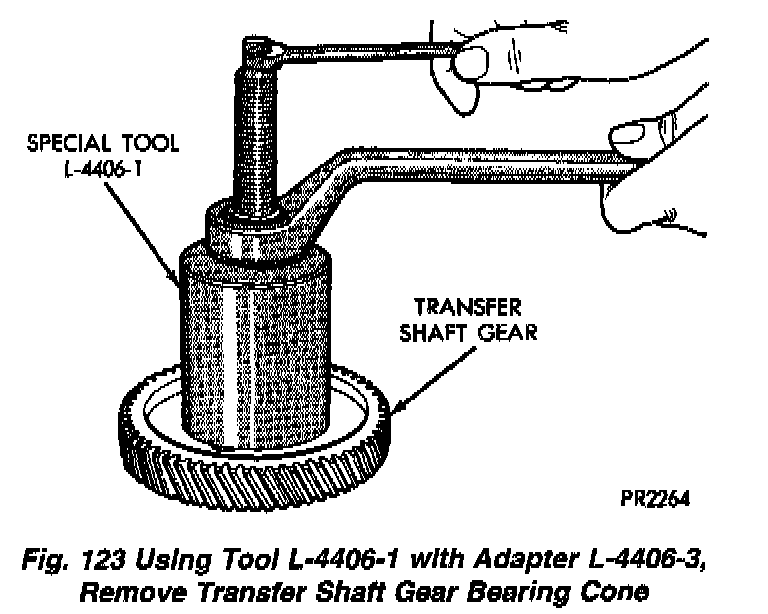 SPECIAL TOOL
L-4406-1

TRANSFER
SHAFT GEAR

PR2264

Fig. 123 Using Tool L-4406-1 with Adapter L-4406-3, Remove Transfer Shaft Gear Bearing Cone