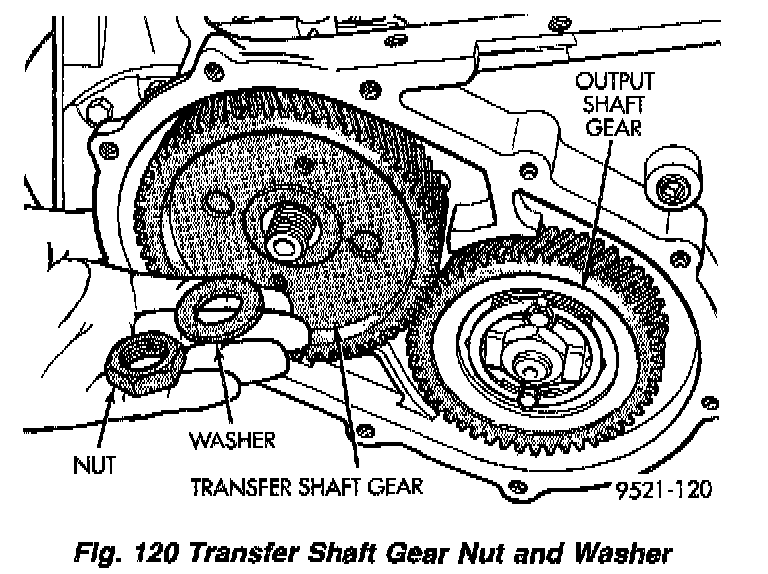 OUTPUT SHAFT GEAR

WASHER

NUT

TRANSFER SHAFT GEAR

9521-120

Fig. 120 Transfer Shaft Gear Nut and Washer