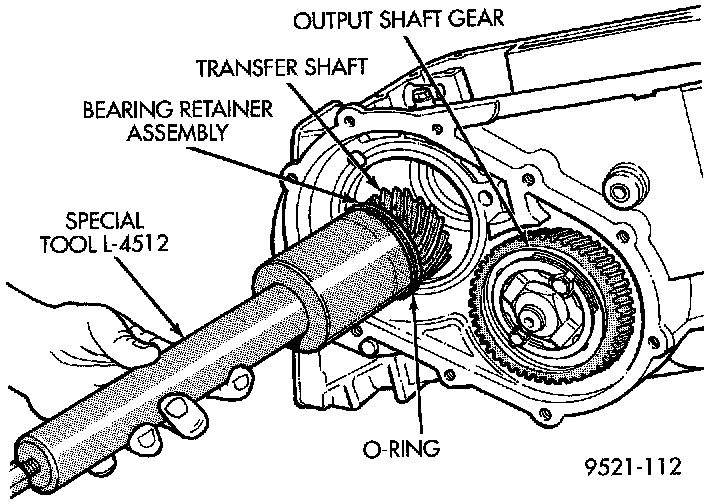 OUTPUT SHAFT GEAR
TRANSFER SHAFT
BEARING RETAINER ASSEMBLY
SPECIAL TOOL L-4512
O-RING
9521-112