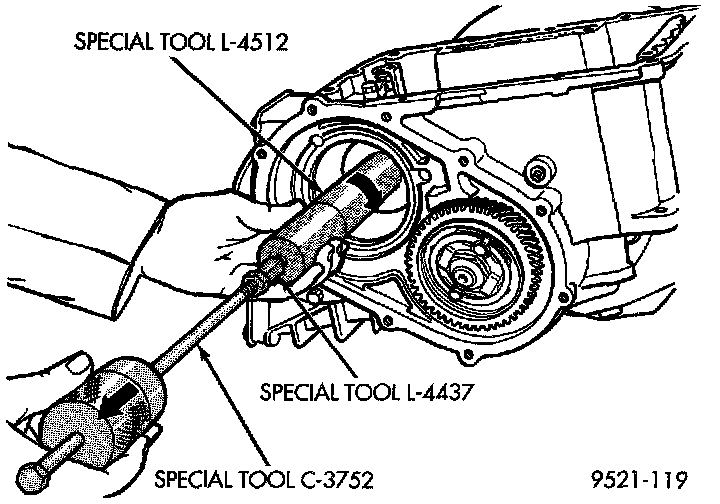 SPECIAL TOOL L-4512

SPECIAL TOOL L-4437

SPECIAL TOOL C-3752

9521-119