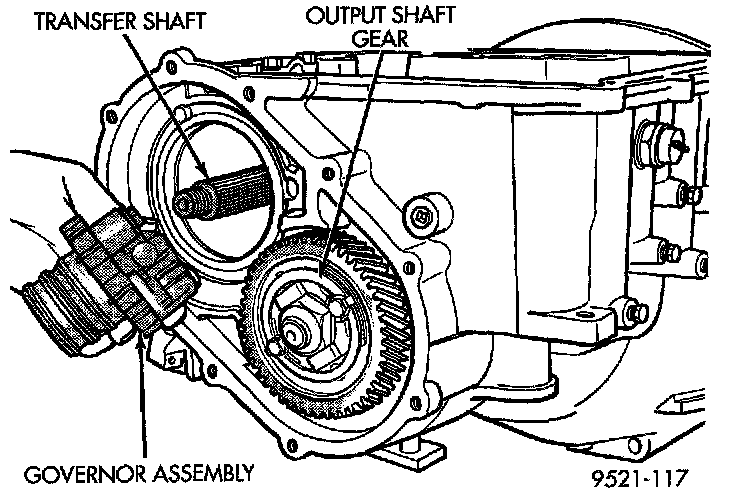 TRANSFER SHAFT

OUTPUT SHAFT GEAR

GOVERNOR ASSEMBLY

9521-117