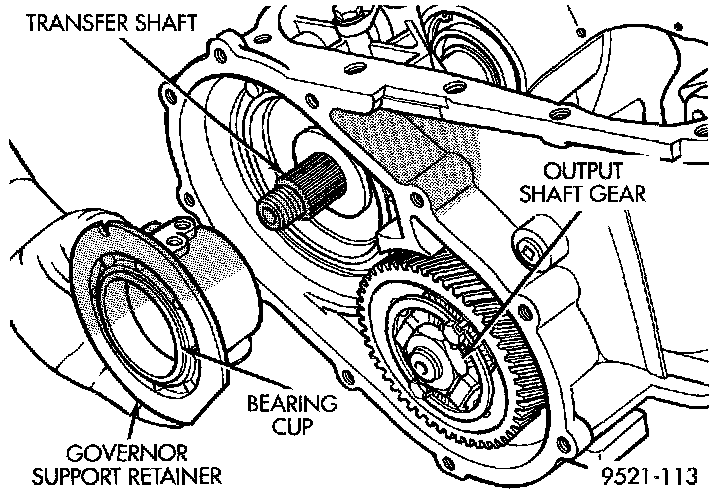 TRANSFER SHAFT

OUTPUT SHAFT GEAR

BEARING CUP

GOVERNOR SUPPORT RETAINER

9521-113