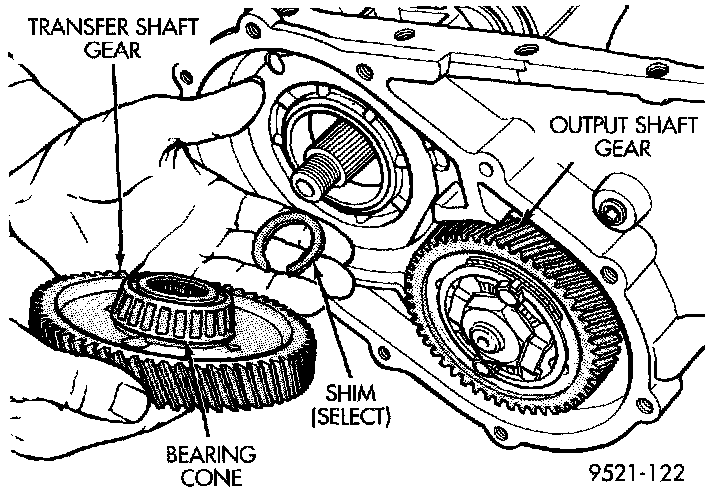 TRANSFER SHAFT GEAR

OUTPUT SHAFT GEAR

SHIM (SELECT)

BEARING CONE

9521-122