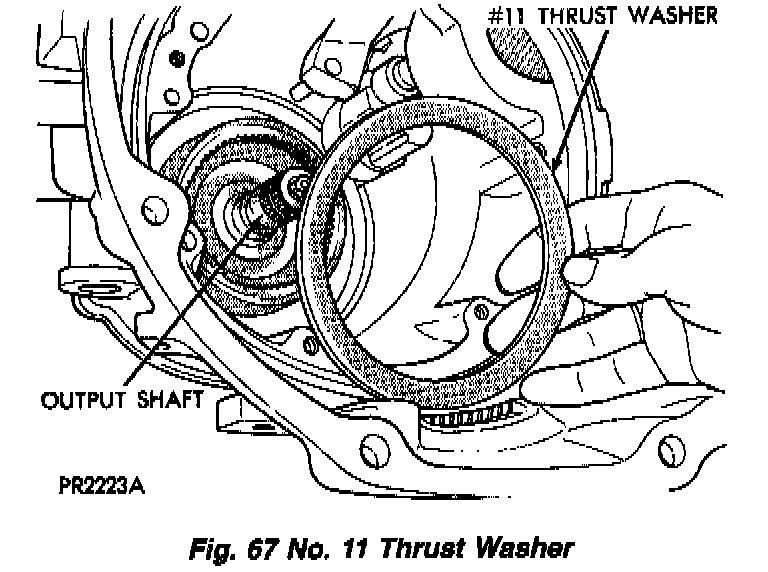 #11 THRUST WASHER

OUTPUT SHAFT

PR2223A

Fig. 67 No. 11 Thrust Washer