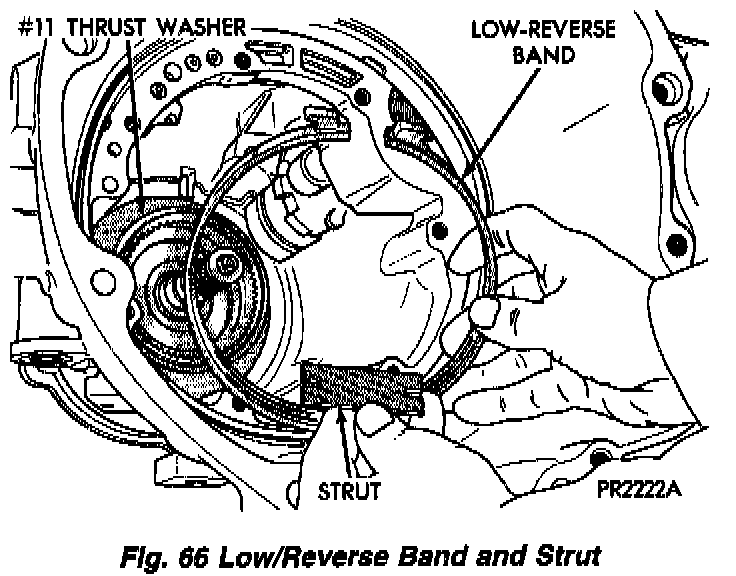 #11 THRUST WASHER

LOW-REVERSE BAND

STRUT

PR2222A

Fig. 66 Low/Reverse Band and Strut